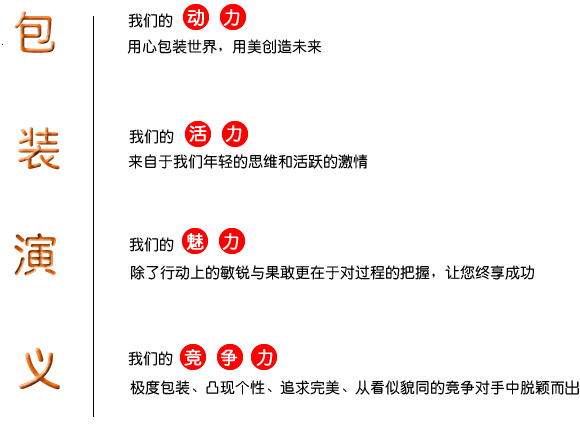 包
装
演
义

我们的 动 力
用心包装世界，用美创造未来

我们的 活 力
来自于我们年轻的思维和活跃的激情

我们的 魅 力
除了行动上的敏锐与果敢更在于对过程的把握，让您终享成功

我们的 竞 争 力
极度包装、凸现个性、追求完美、从看似貌同的竞争对手中脱颖而出